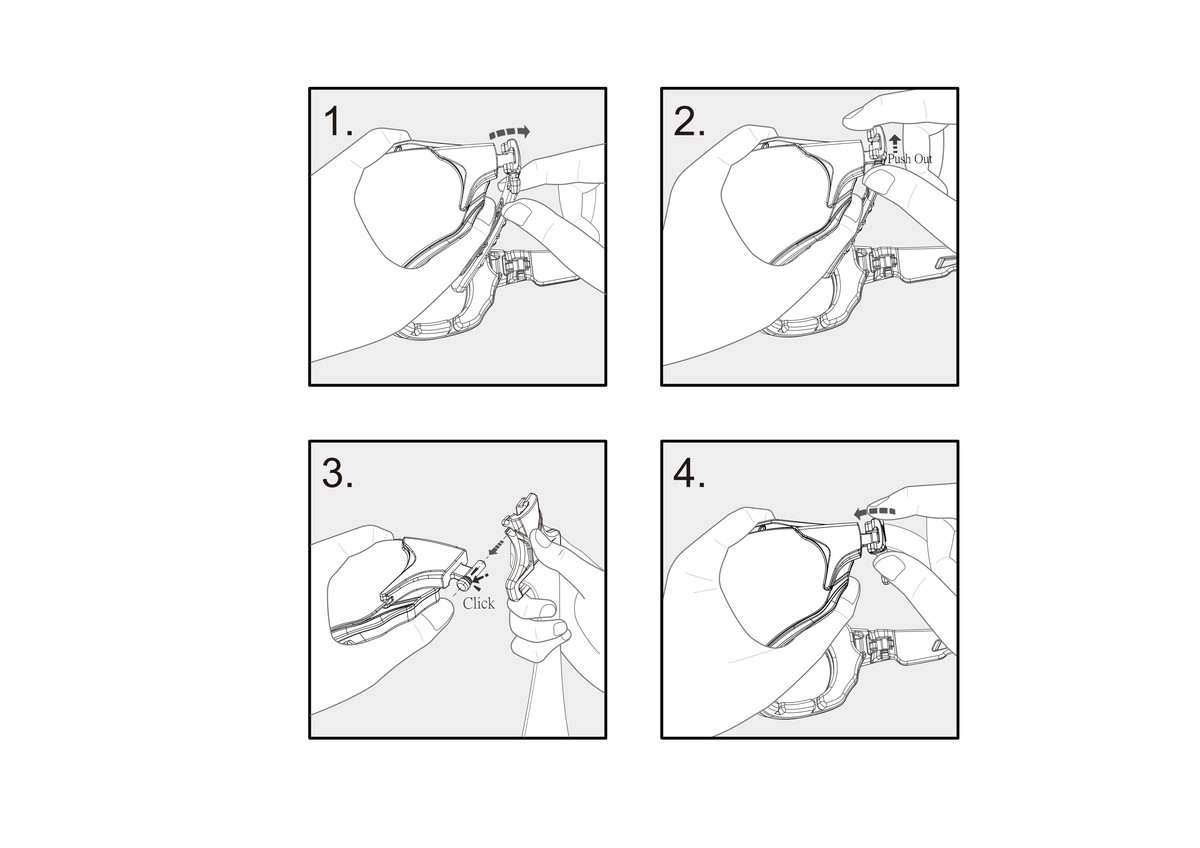 1.

2.

Push Out

3.

Click

4.